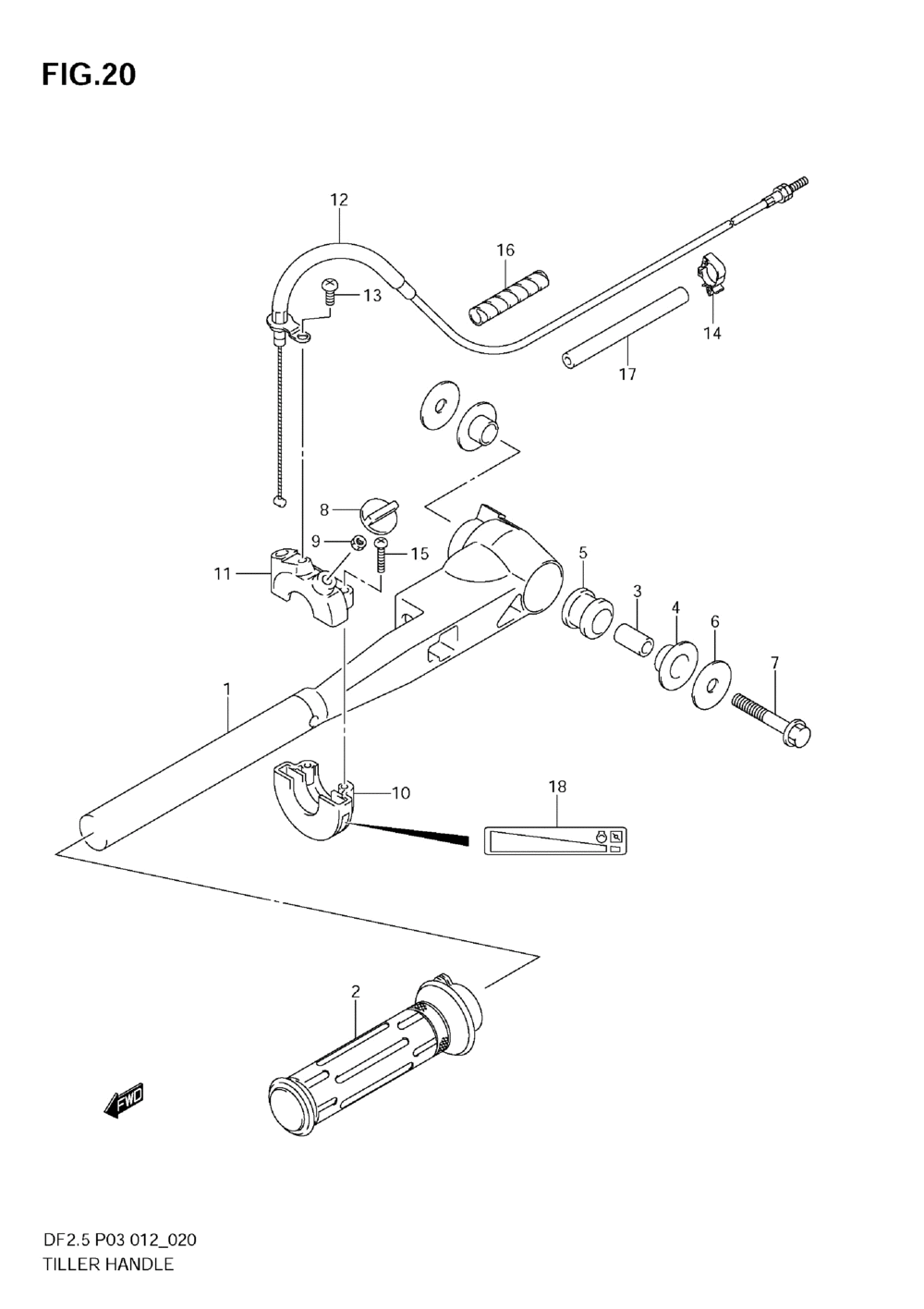 FIG.20

12
16
13
14
17
8
9
15
11
5
3
4
6
7
1
10
18
2
FWD

DF2.5 P03 012_020
TILLER HANDLE